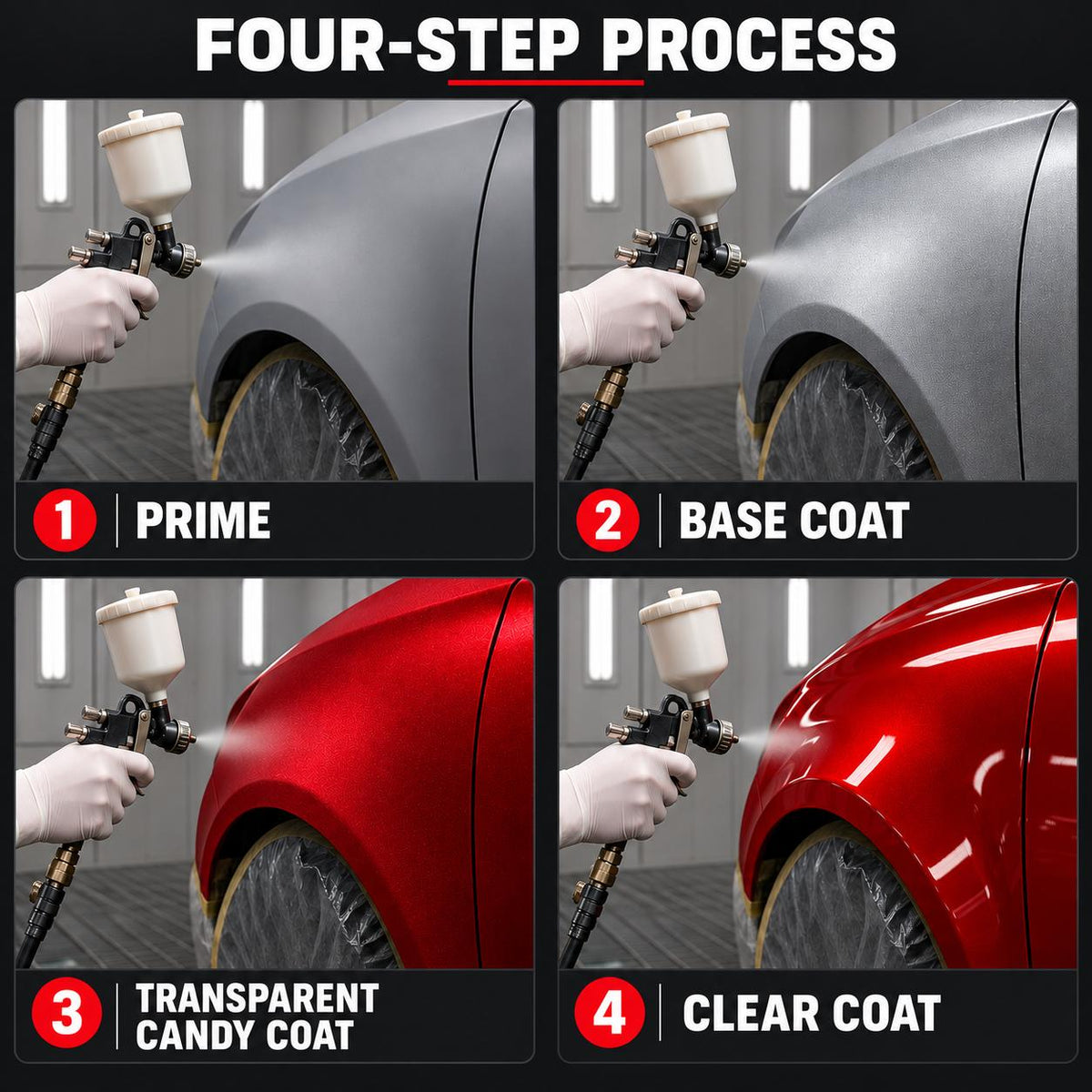 FOUR-STEP PROCESS

1 PRIME

2 BASE COAT

3 TRANSPARENT CANDY COAT

4 CLEAR COAT