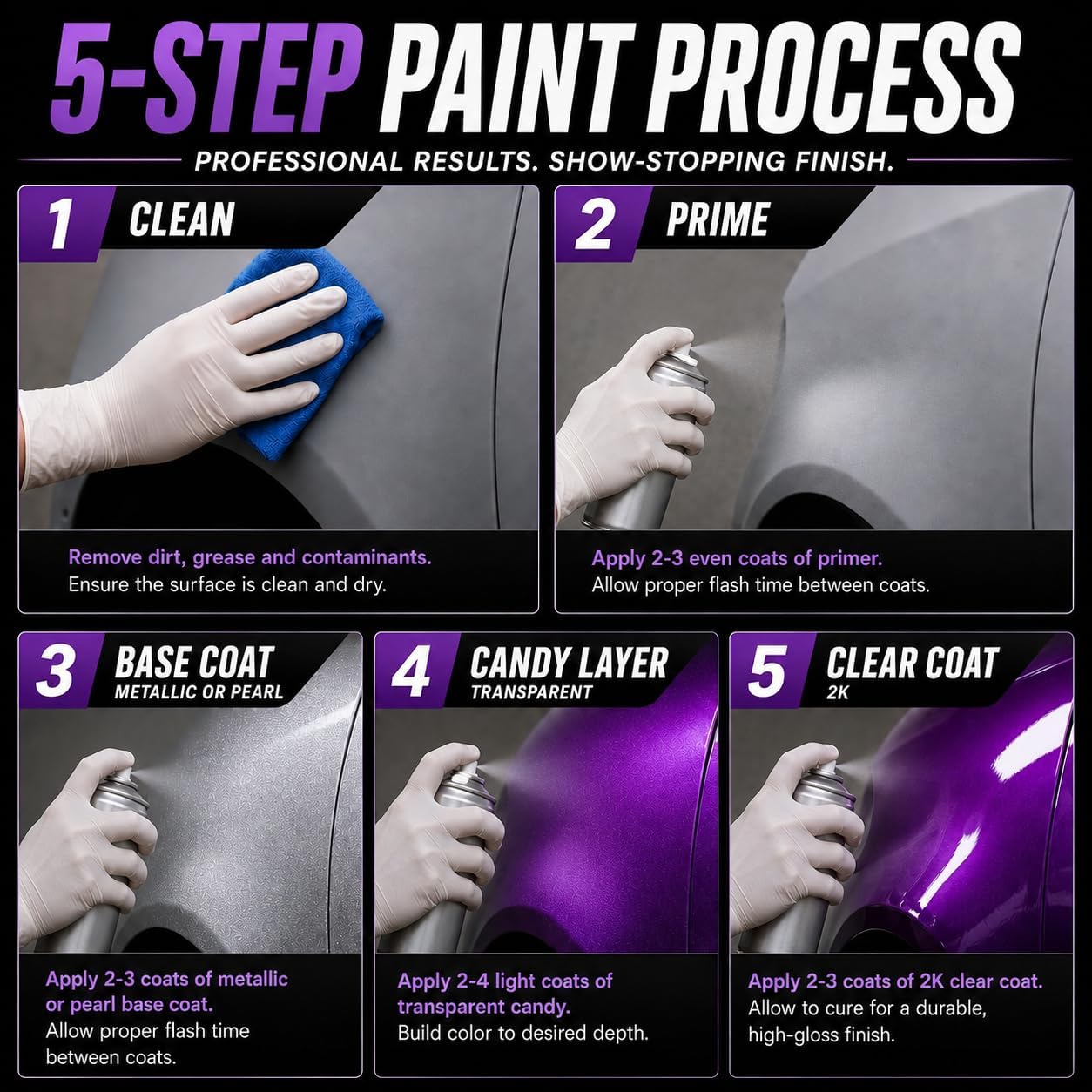 5-STEP PAINT PROCESS

PROFESSIONAL RESULTS. SHOW-STOPPING FINISH.

1 CLEAN

Remove dirt, grease and contaminants. Ensure the surface is clean and dry.

2 PRIME

Apply 2-3 even coats of primer. Allow proper flash time between coats.

3 BASE COAT
METALLIC OR PEARL

Apply 2-3 coats of metallic or pearl base coat. Allow proper flash time between coats.

4 CANDY LAYER
TRANSPARENT

Apply 2-4 light coats of transparent candy. Build color to desired depth.

5 CLEAR COAT
2K

Apply 2-3 coats of 2K clear coat. Allow to cure for a durable, high-gloss finish.