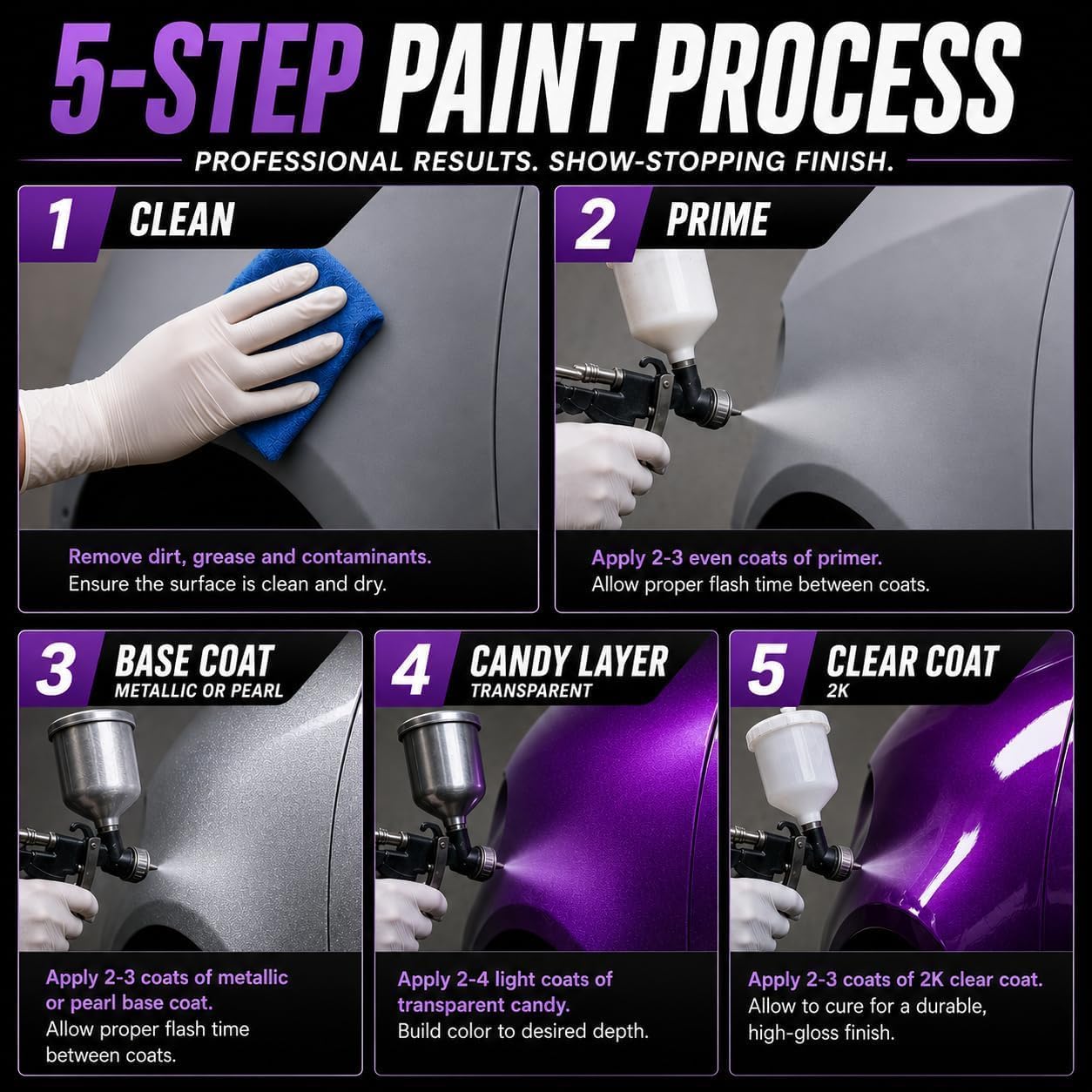 5-STEP PAINT PROCESS

PROFESSIONAL RESULTS. SHOW-STOPPING FINISH.

1 CLEAN

Remove dirt, grease and contaminants. Ensure the surface is clean and dry.

2 PRIME

Apply 2-3 even coats of primer. Allow proper flash time between coats.

3 BASE COAT
METALLIC OR PEARL

Apply 2-3 coats of metallic or pearl base coat. Allow proper flash time between coats.

4 CANDY LAYER
TRANSPARENT

Apply 2-4 light coats of transparent candy. Build color to desired depth.

5 CLEAR COAT
2K

Apply 2-3 coats of 2K clear coat. Allow to cure for a durable, high-gloss finish.