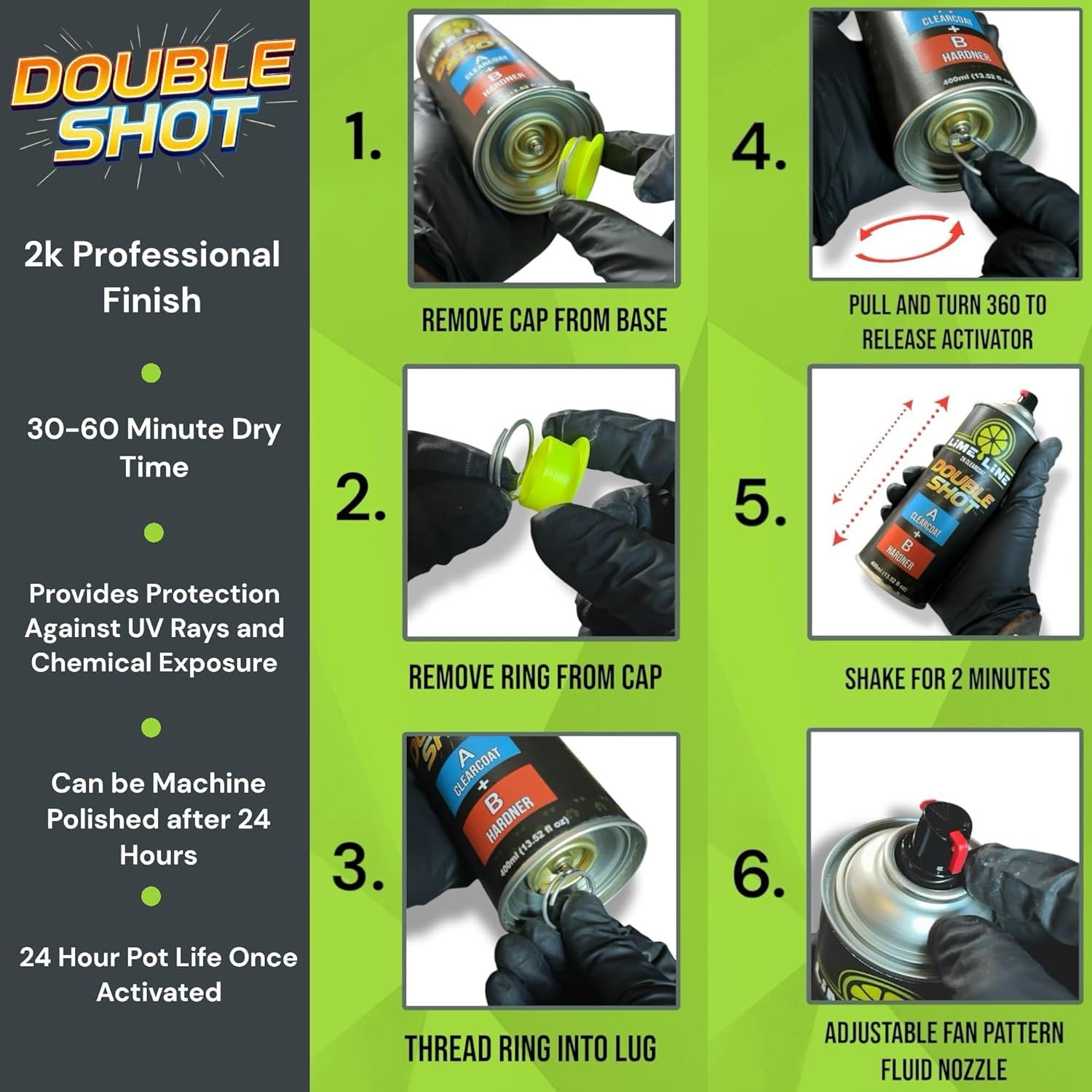 DOUBLE SHOT

2k Professional Finish

30-60 Minute Dry Time

Provides Protection Against UV Rays and Chemical Exposure

Can be Machine Polished after 24 Hours

24 Hour Pot Life Once Activated

1.

A CLEARCOAT + B HARDNER 400ml (13.52 fl oz)

REMOVE CAP FROM BASE

2.

REMOVE RING FROM CAP

3.

A CLEARCOAT + B HARDNER 400ml (13.52 fl oz)

THREAD RING INTO LUG

4.

CLEARCOAT + B HARDNER 400ml (13.52 fl oz)

PULL AND TURN 360 TO RELEASE ACTIVATOR

5.

LIME LINE 2K CLEARCOAT DOUBLE SHOT A CLEARCOAT + B HARDNER 400ml (13.52 fl oz)

SHAKE FOR 2 MINUTES

6.

ADJUSTABLE FAN PATTERN FLUID NOZZLE