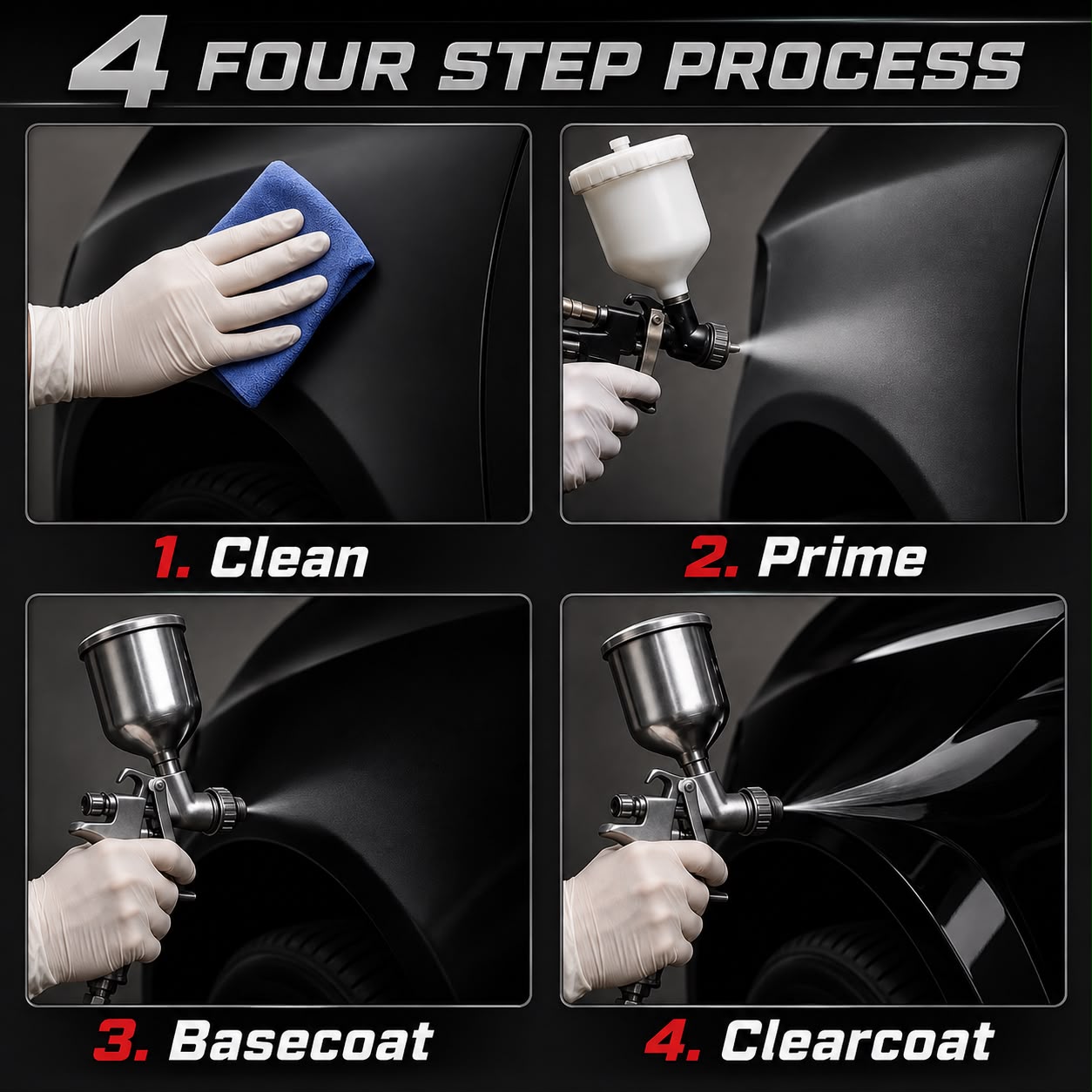 4 FOUR STEP PROCESS

1. Clean

2. Prime

3. Basecoat

4. Clearcoat