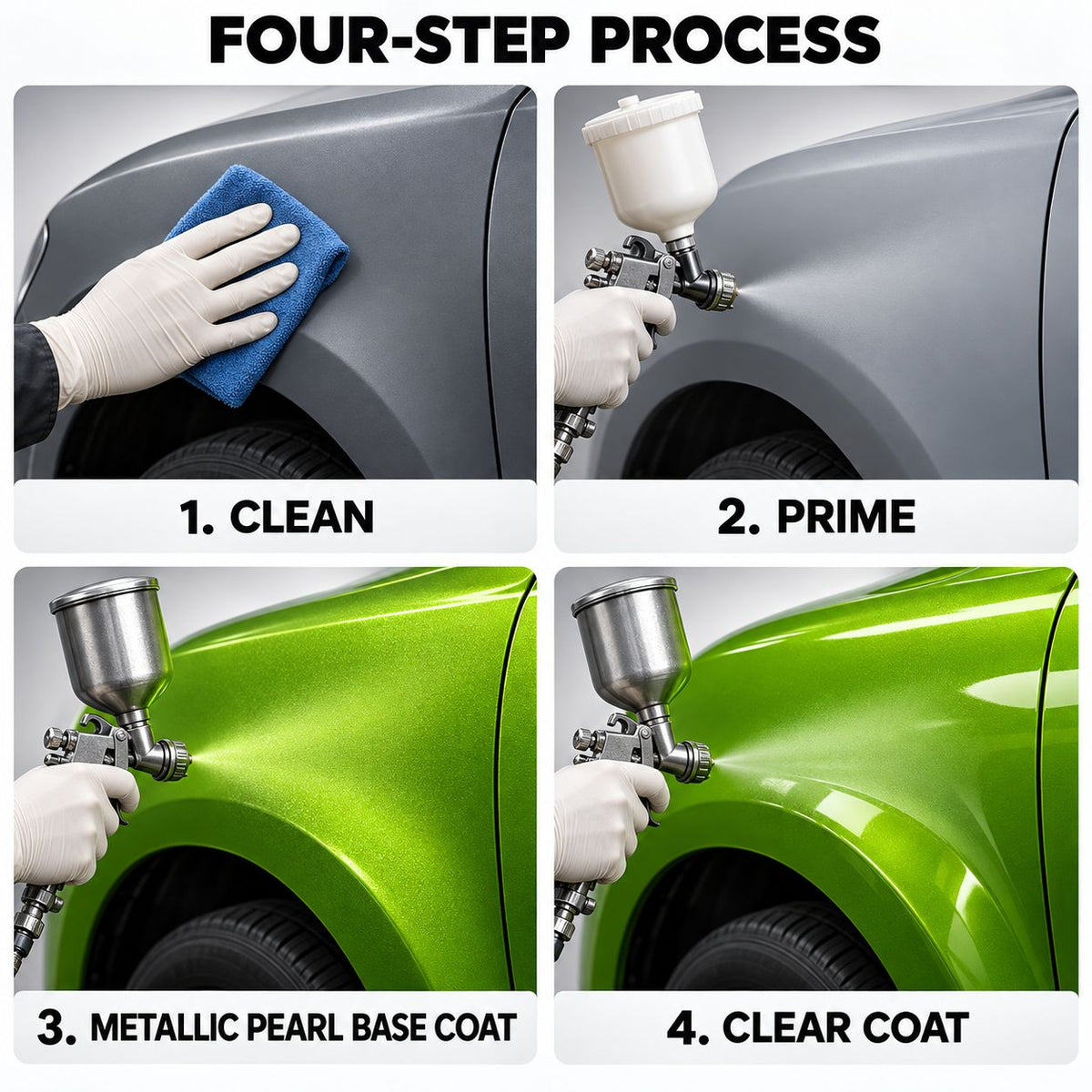 FOUR-STEP PROCESS

1. CLEAN

2. PRIME

3. METALLIC PEARL BASE COAT

4. CLEAR COAT